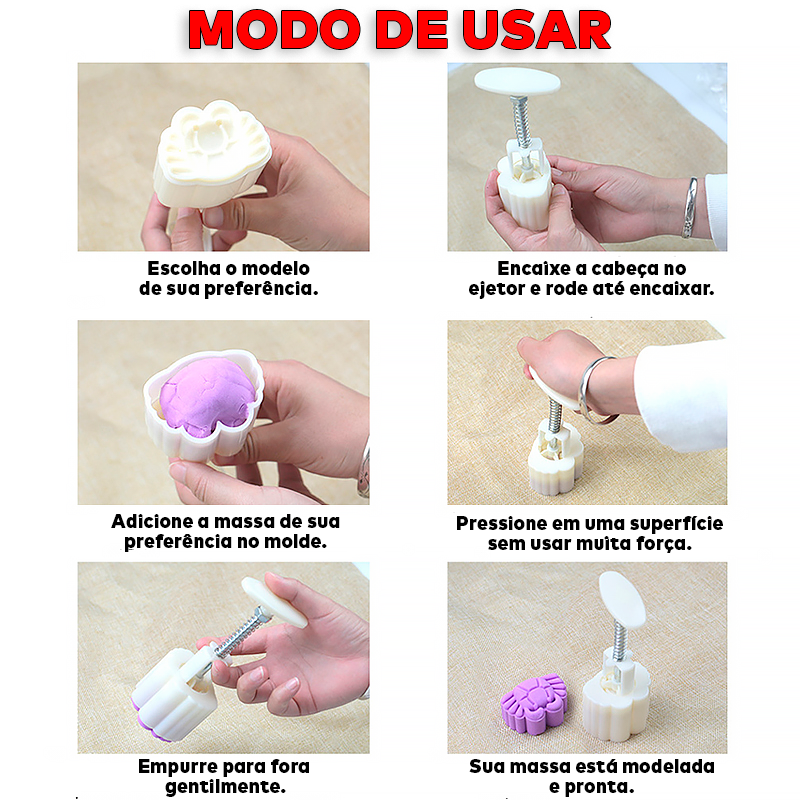 MODO DE USAR

Escolha o modelo de sua preferência.

Encaixe a cabeça no ejetor e rode até encaixar.

Adicione a massa de sua preferência no molde.

Pressione em uma superfície sem usar muita força.

Empurre para fora gentilmente.

Sua massa está modelada e pronta.