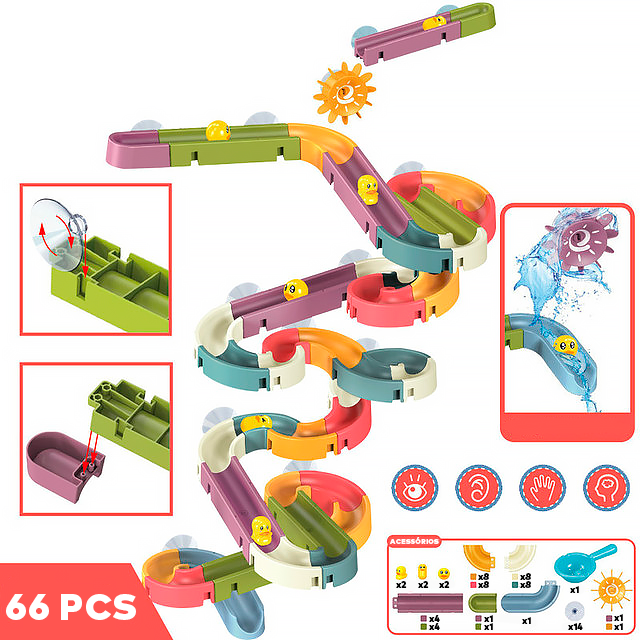 66 PCS

ACESSÓRIOS

x2 x2 x2

x8
x8

x8
x8

x1

x4
x4

x1
x1

x1

x14

x1
x1